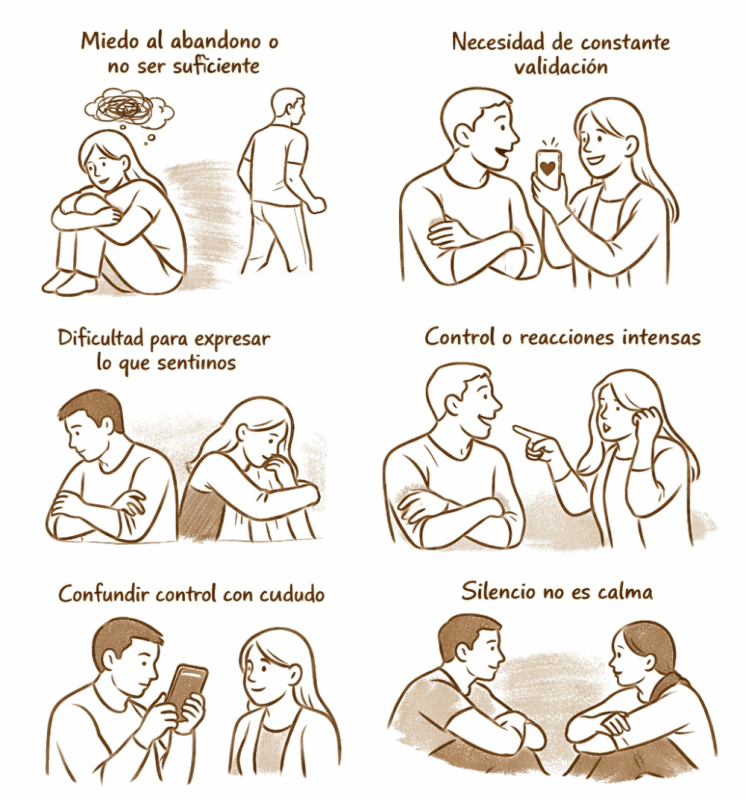 Miedo al abandono o no ser suficiente

Necesidad de constante validación

Dificultad para expresar lo que sentiinos

Control o reacciones intensas

Confundir control con cududo

Silencio no es calma